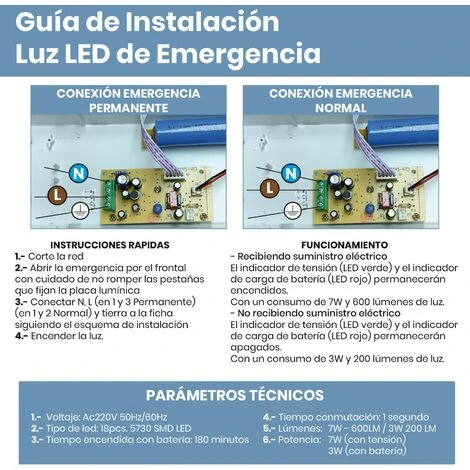 Guía de Instalación
Luz LED de Emergencia

CONEXIÓN EMERGENCIA PERMANENTE

N
L

CONEXIÓN EMERGENCIA NORMAL

N
L

INSTRUCCIONES RAPIDAS
1.- Corte la red
2.- Abrir la emergencia por el frontal con cuidado de no romper las pestañas que fijan la placa lumínica
3.- Conectar N, L (en 1 y 3 Permanente) (en 1 y 2 Normal) y tierra a la ficha siguiendo el esquema de instalación
4.- Encender la luz.

FUNCIONAMIENTO
- Recibiendo suministro eléctrico
El indicador de tensión (LED verde) y el indicador de carga de batería (LED rojo) permanecerán encendidos.
Con un consumo de 7W y 600 lúmenes de luz.
- No recibiendo suministro eléctrico
El indicador de tensión (LED verde) y el indicador de carga de batería (LED rojo) permanecerán apagados.
Con un consumo de 3W y 200 lúmenes de luz.

PARÁMETROS TÉCNICOS

1.- Voltaje: Ac220V 50Hz/60Hz
2.- Tipo de led: 18pcs. 5730 SMD LED
3.- Tiempo encendida con batería: 180 minutos

4.- Tiempo conmutación: 1 segundo
5.- Lúmenes: 7W - 600LM / 3W 200 LM
6.- Potencia: 7W (con tensión)
3W (con batería)