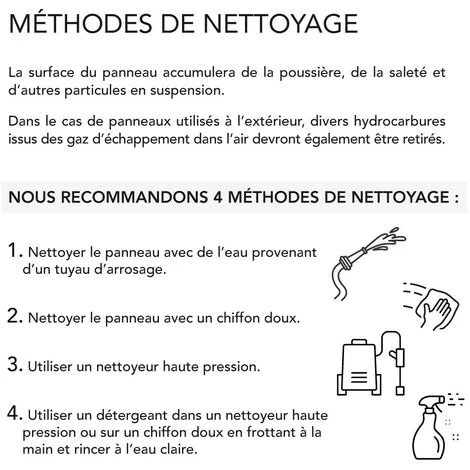 MÉTHODES DE NETTOYAGE

La surface du panneau accumulera de la poussière, de la saleté et d'autres particules en suspension.

Dans le cas de panneaux utilisés à l'extérieur, divers hydrocarbures issus des gaz d'échappement dans l'air devront également être retirés.

NOUS RECOMMANDONS 4 MÉTHODES DE NETTOYAGE :

1. Nettoyer le panneau avec de l'eau provenant d'un tuyau d'arrosage.

2. Nettoyer le panneau avec un chiffon doux.

3. Utiliser un nettoyeur haute pression.

4. Utiliser un détergeant dans un nettoyeur haute pression ou sur un chiffon doux en frottant à la main et rincer à l'eau claire.