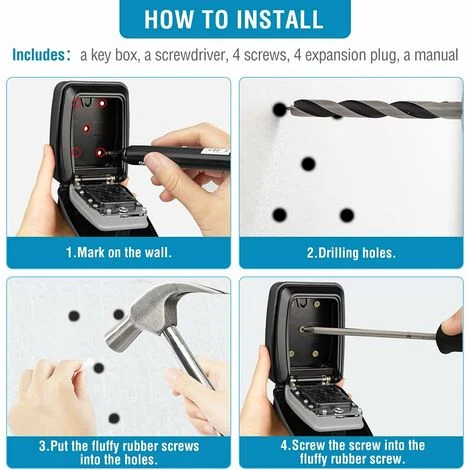 HOW TO INSTALL

Includes： a key box, a screwdriver, 4 screws, 4 expansion plug, a manual

1.Mark on the wall.

2.Drilling holes.

3.Put the fluffy rubber screws into the holes.

4.Screw the screw into the fluffy rubber screw.