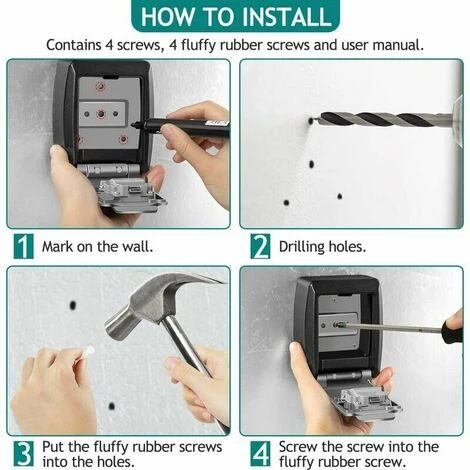 HOW TO INSTALL

Contains 4 screws, 4 fluffy rubber screws and user manual.

1 Mark on the wall.

2 Drilling holes.

3 Put the fluffy rubber screws into the holes.

4 Screw the screw into the fluffy rubber screw.