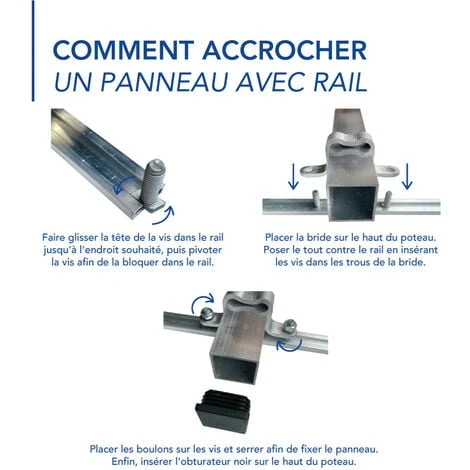 COMMENT ACCROCHER
UN PANNEAU AVEC RAIL

Faire glisser la tête de la vis dans le rail jusqu'à l'endroit souhaité, puis pivoter la vis afin de la bloquer dans le rail.

Placer la bride sur le haut du poteau. Poser le tout contre le rail en insérant les vis dans les trous de la bride.

Placer les boulons sur les vis et serrer afin de fixer le panneau. Enfin, insérer l'obturateur noir sur le haut du poteau.