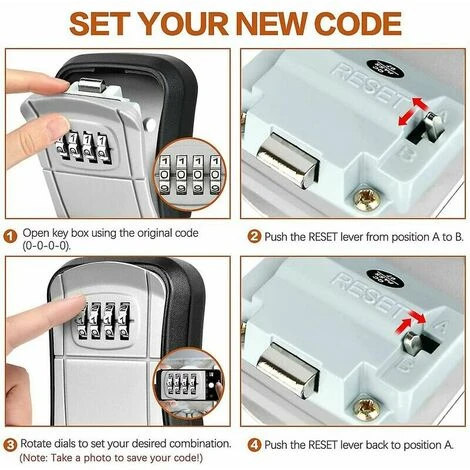 SET YOUR NEW CODE

RESET A B

1 Open key box using the original code (0-0-0-0).

2 Push the RESET lever from position A to B.

RESET A B

3 Rotate dials to set your desired combination. (Note: Take a photo to save your code!)

4 Push the RESET lever back to position A.