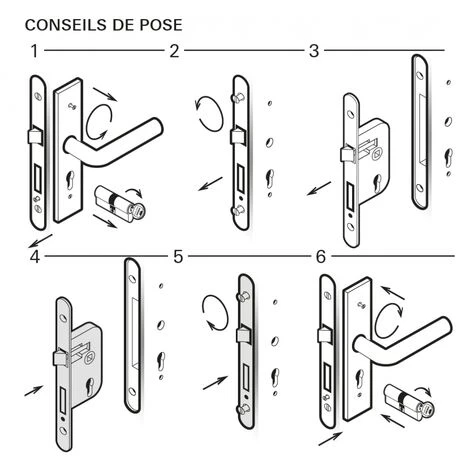 CONSEILS DE POSE

1

2

3

4

5

6