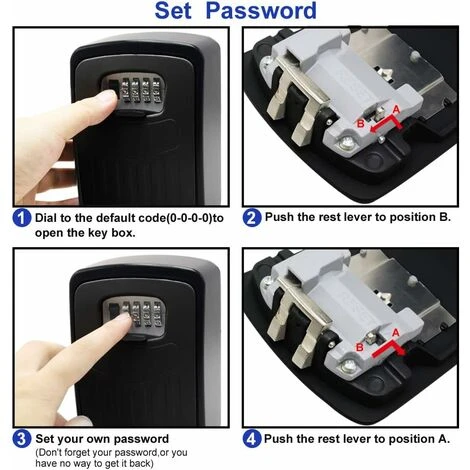 Set Password

A

B

1 Dial to the default code(0-0-0-0)to open the key box.

2 Push the rest lever to position B.

A

B

3 Set your own password
(Don't forget your password,or you have no way to get it back)

4 Push the rest lever to position A.