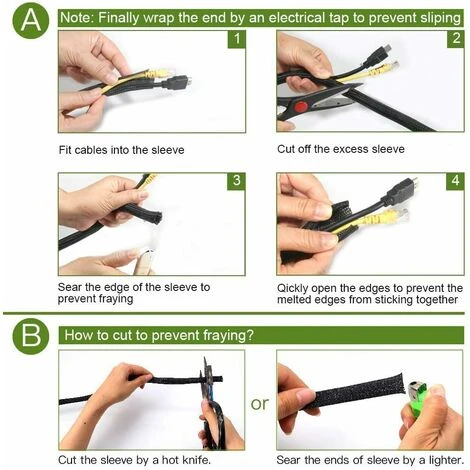 A

Note: Finally wrap the end by an electrical tap to prevent sliping

1

Fit cables into the sleeve

2

Cut off the excess sleeve

3

Sear the edge of the sleeve to prevent fraying

4

Qickly open the edges to prevent the melted edges from sticking together

B

How to cut to prevent fraying?

Cut the sleeve by a hot knife.

or

Sear the ends of sleeve by a lighter.