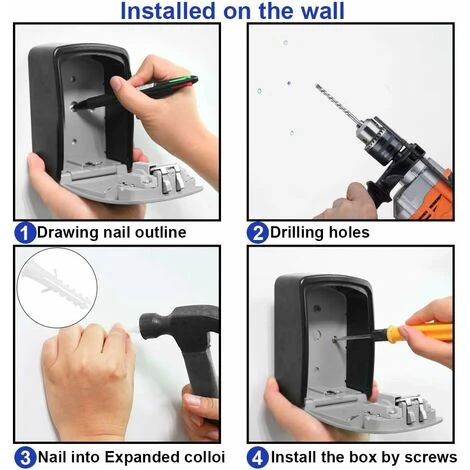 Installed on the wall

1 Drawing nail outline

2 Drilling holes

3 Nail into Expanded colloi

4 Install the box by screws