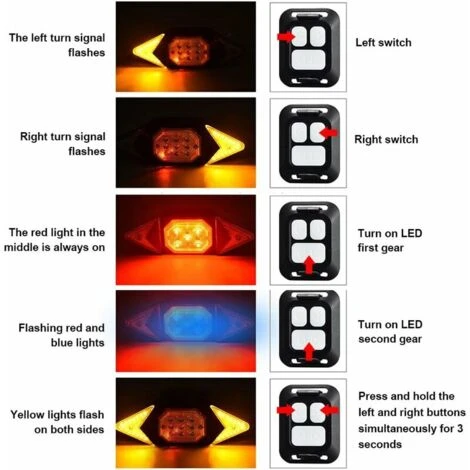 The left turn signal flashes

Left switch

Right turn signal flashes

Right switch

The red light in the middle is always on

Turn on LED first gear

Flashing red and blue lights

Turn on LED second gear

Yellow lights flash on both sides

Press and hold the left and right buttons simultaneously for 3 seconds